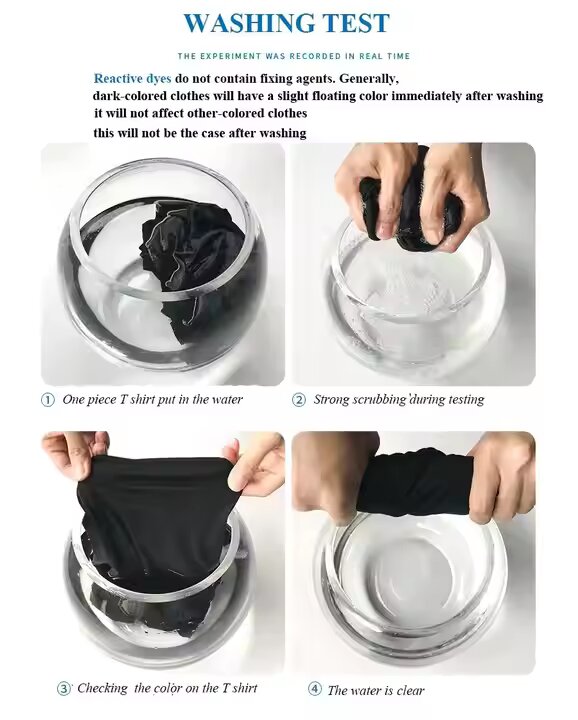 WASHING TEST

THE EXPERIMENT WAS RECORDED IN REAL TIME

Reactive dyes do not contain fixing agents. Generally, dark-colored clothes will have a slight floating color immediately after washing it will not affect other-colored clothes this will not be the case after washing

① One piece T shirt put in the water

② Strong scrubbing during testing

③ Checking the color on the T shirt

④ The water is clear